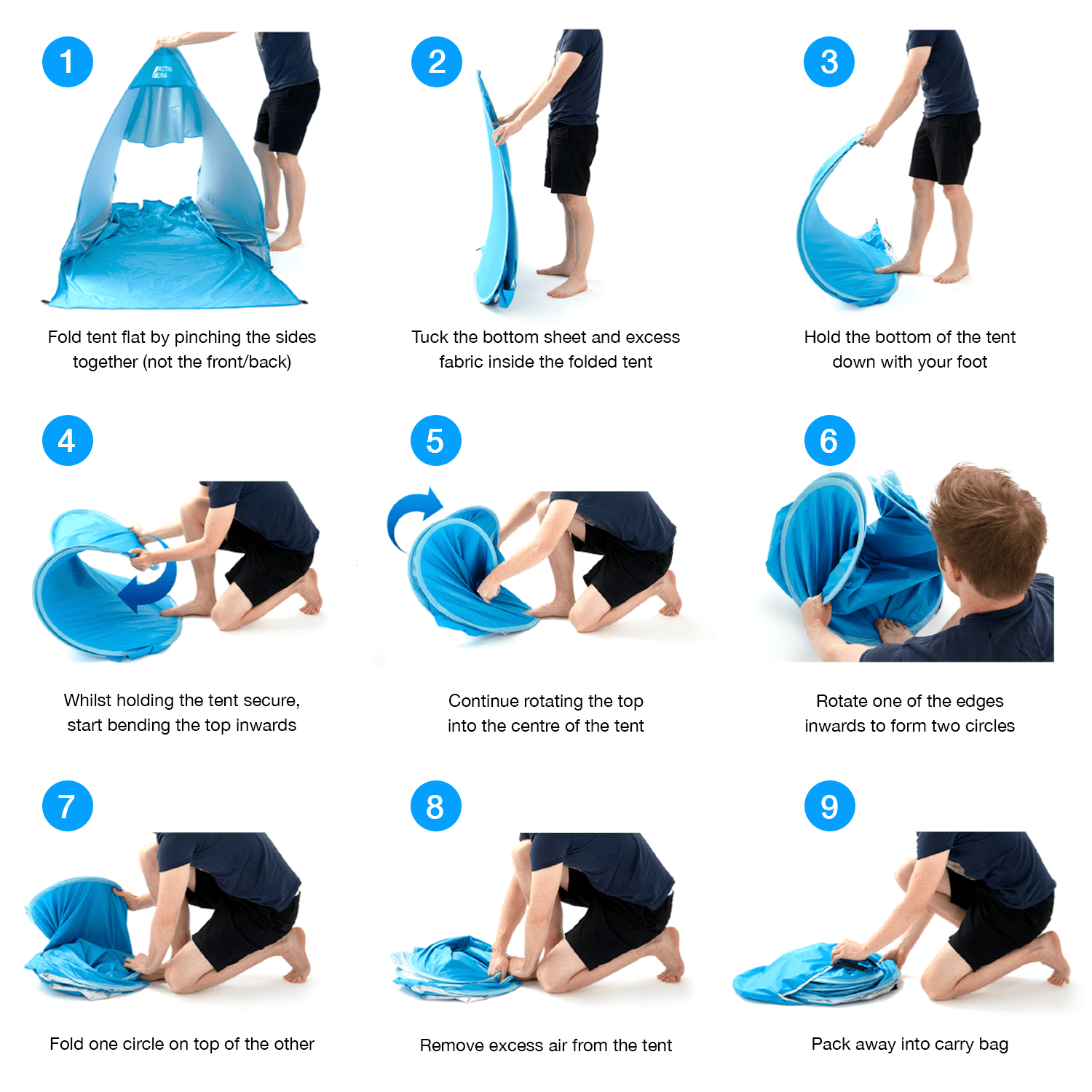 1

ACTIVE ERA

Fold tent flat by pinching the sides together (not the front/back)

2

Tuck the bottom sheet and excess fabric inside the folded tent

3

Hold the bottom of the tent down with your foot

4

Whilst holding the tent secure, start bending the top inwards

5

Continue rotating the top into the centre of the tent

6

Rotate one of the edges inwards to form two circles

7

Fold one circle on top of the other

8

Remove excess air from the tent

9

Pack away into carry bag